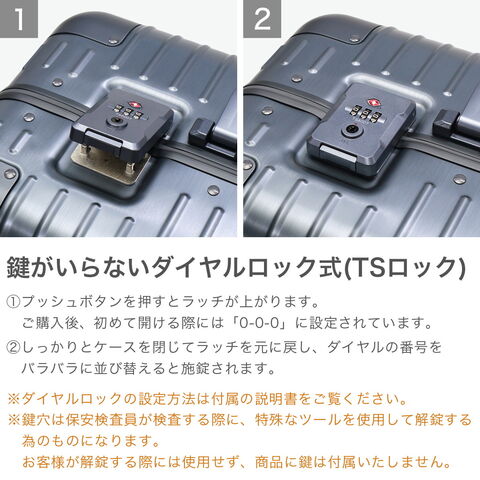 1

2

鍵がいらないダイヤルロック式(TSロック)

①プッシュボタンを押すとラッチが上がります。
ご購入後、初めて開ける際には「0-0-0」に設定されています。

②しっかりとケースを閉じてラッチを元に戻し、ダイヤルの番号をバラバラに並び替えると施錠されます。

※ダイヤルロックの設定方法は付属の説明書をご覧ください。
※鍵穴は保安検査員が検査する際に、特殊なツールを使用して解錠する為のものになります。
お客様が解錠する際には使用せず、商品に鍵は付属いたしません。