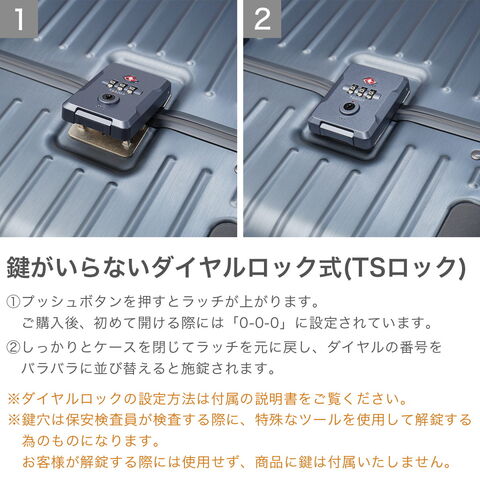 1

2

鍵がいらないダイヤルロック式(TSロック)

①プッシュボタンを押すとラッチが上がります。
ご購入後、初めて開ける際には「0-0-0」に設定されています。

②しっかりとケースを閉じてラッチを元に戻し、ダイヤルの番号をバラバラに並び替えると施錠されます。

※ダイヤルロックの設定方法は付属の説明書をご覧ください。

※鍵穴は保安検査員が検査する際に、特殊なツールを使用して解錠する為のものになります。
お客様が解錠する際には使用せず、商品に鍵は付属いたしません。