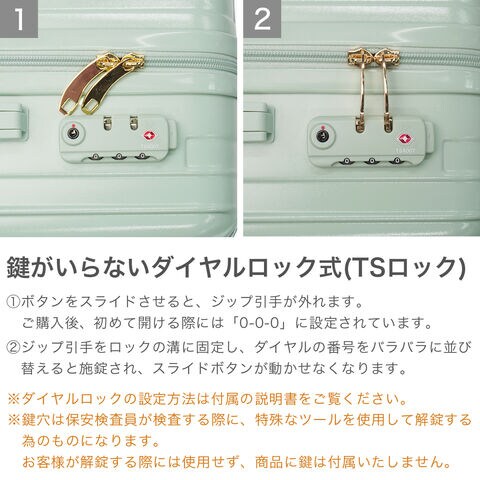 1

2

鍵がいらないダイヤルロック式(TSロック)

①ボタンをスライドさせると、ジップ引手が外れます。
ご購入後、初めて開ける際には「0-0-0」に設定されています。

②ジップ引手をロックの溝に固定し、ダイヤルの番号をバラバラに並び替えると施錠され、スライドボタンが動かせなくなります。

※ダイヤルロックの設定方法は付属の説明書をご覧ください。
※鍵穴は保安検査員が検査する際に、特殊なツールを使用して解錠する為のものになります。
お客様が解錠する際には使用せず、商品に鍵は付属いたしません。