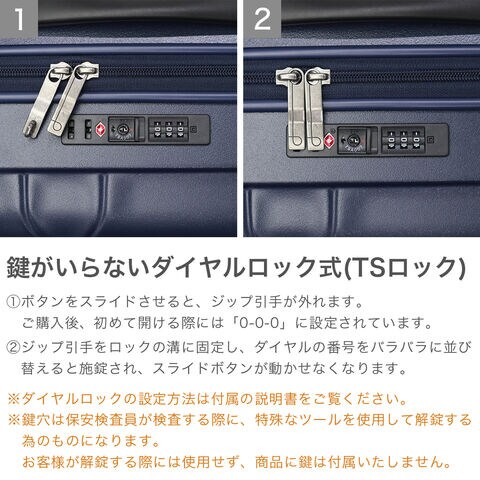 1

2

鍵がいらないダイヤルロック式(TSロック)

①ボタンをスライドさせると、ジップ引手が外れます。
ご購入後、初めて開ける際には「0-0-0」に設定されています。

②ジップ引手をロックの溝に固定し、ダイヤルの番号をバラバラに並び替えると施錠され、スライドボタンが動かせなくなります。

※ダイヤルロックの設定方法は付属の説明書をご覧ください。

※鍵穴は保安検査員が検査する際に、特殊なツールを使用して解錠する為のものになります。
お客様が解錠する際には使用せず、商品に鍵は付属いたしません。