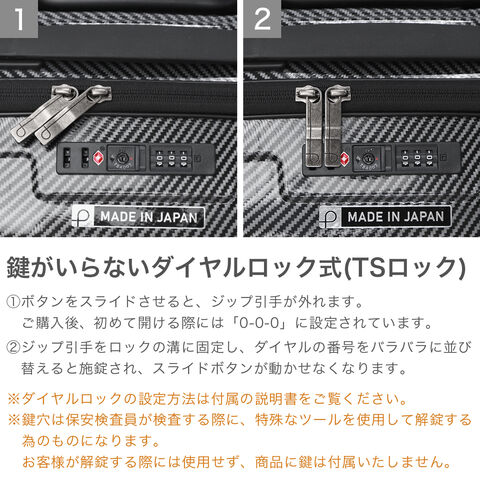 1

MADE IN JAPAN

2

MADE IN JAPAN

鍵がいらないダイヤルロック式(TSロック)

①ボタンをスライドさせると、ジップ引手が外れます。
ご購入後、初めて開ける際には「0-0-0」に設定されています。

②ジップ引手をロックの溝に固定し、ダイヤルの番号をバラバラに並び替えると施錠され、スライドボタンが動かせなくなります。

※ダイヤルロックの設定方法は付属の説明書をご覧ください。
※鍵穴は保安検査員が検査する際に、特殊なツールを使用して解錠する為のものになります。
お客様が解錠する際には使用せず、商品に鍵は付属いたしません。