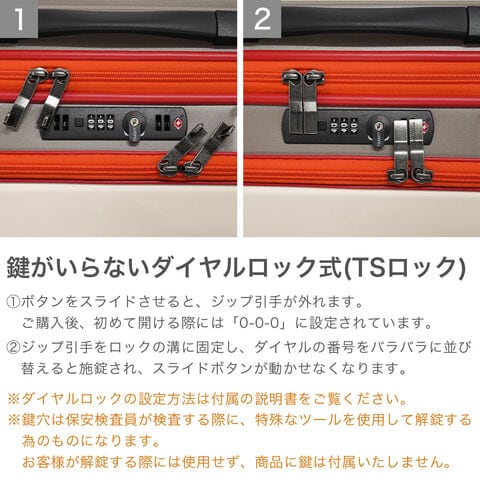 1

2

鍵がいらないダイヤルロック式(TSロック)

①ボタンをスライドさせると、ジップ引手が外れます。
ご購入後、初めて開ける際には「0-0-0」に設定されています。

②ジップ引手をロックの溝に固定し、ダイヤルの番号をバラバラに並び替えると施錠され、スライドボタンが動かせなくなります。

※ダイヤルロックの設定方法は付属の説明書をご覧ください。
※鍵穴は保安検査員が検査する際に、特殊なツールを使用して解錠する為のものになります。
お客様が解錠する際には使用せず、商品に鍵は付属いたしません。