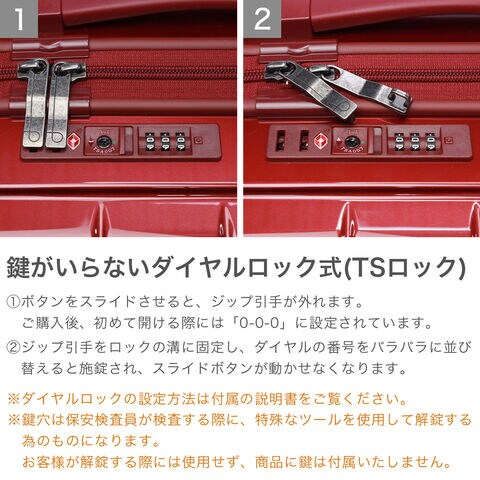 1

2

TSA007

TSA007

鍵がいらないダイヤルロック式(TSロック)

①ボタンをスライドさせると、ジップ引手が外れます。
ご購入後、初めて開ける際には「0-0-0」に設定されています。

②ジップ引手をロックの溝に固定し、ダイヤルの番号をバラバラに並び替えると施錠され、スライドボタンが動かせなくなります。

※ダイヤルロックの設定方法は付属の説明書をご覧ください。
※鍵穴は保安検査員が検査する際に、特殊なツールを使用して解錠する為のものになります。
お客様が解錠する際には使用せず、商品に鍵は付属いたしません。