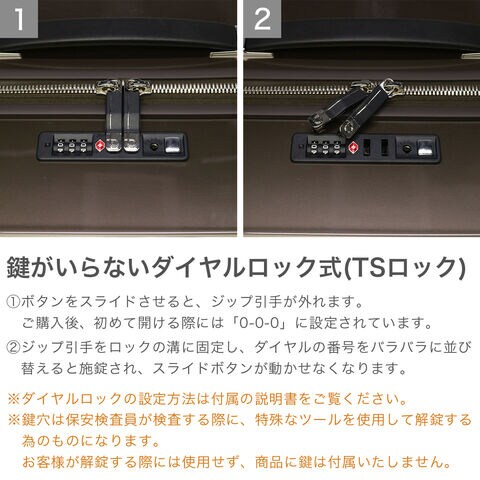 1

2

鍵がいらないダイヤルロック式(TSロック)

①ボタンをスライドさせると、ジップ引手が外れます。
ご購入後、初めて開ける際には「0-0-0」に設定されています。

②ジップ引手をロックの溝に固定し、ダイヤルの番号をバラバラに並び替えると施錠され、スライドボタンが動かせなくなります。

※ダイヤルロックの設定方法は付属の説明書をご覧ください。
※鍵穴は保安検査員が検査する際に、特殊なツールを使用して解錠する為のものになります。
お客様が解錠する際には使用せず、商品に鍵は付属いたしません。