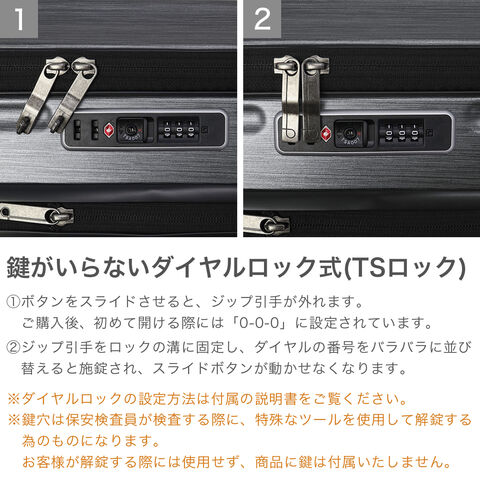 1

2

TSA007

TSA007

鍵がいらないダイヤルロック式(TSロック)

①ボタンをスライドさせると、ジップ引手が外れます。
ご購入後、初めて開ける際には「0-0-0」に設定されています。

②ジップ引手をロックの溝に固定し、ダイヤルの番号をバラバラに並び替えると施錠され、スライドボタンが動かせなくなります。

※ダイヤルロックの設定方法は付属の説明書をご覧ください。

※鍵穴は保安検査員が検査する際に、特殊なツールを使用して解錠する為のものになります。
お客様が解錠する際には使用せず、商品に鍵は付属いたしません。