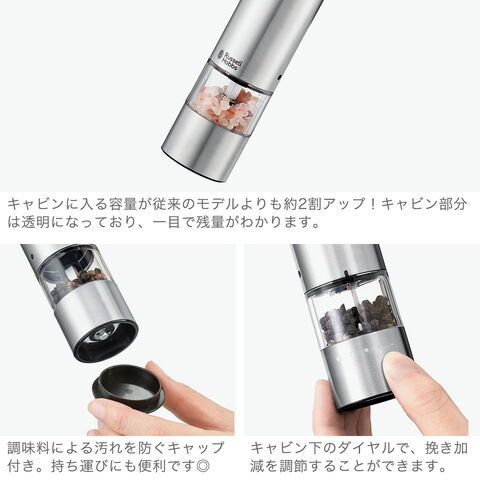 Russell Hobbs

キャビンに入る容量が従来のモデルよりも約2割アップ！キャビン部分は透明になっており、一目で残量がわかります。

調味料による汚れを防ぐキャップ付き。持ち運びにも便利です◎

キャビン下のダイヤルで、挽き加減を調節することができます。