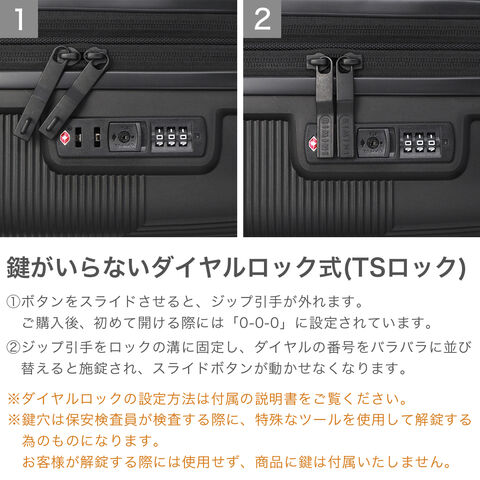 1

2

鍵がいらないダイヤルロック式(TSロック)

①ボタンをスライドさせると、ジップ引手が外れます。
ご購入後、初めて開ける際には「0-0-0」に設定されています。

②ジップ引手をロックの溝に固定し、ダイヤルの番号をバラバラに並び替えると施錠され、スライドボタンが動かせなくなります。

※ダイヤルロックの設定方法は付属の説明書をご覧ください。
※鍵穴は保安検査員が検査する際に、特殊なツールを使用して解錠する為のものになります。
お客様が解錠する際には使用せず、商品に鍵は付属いたしません。