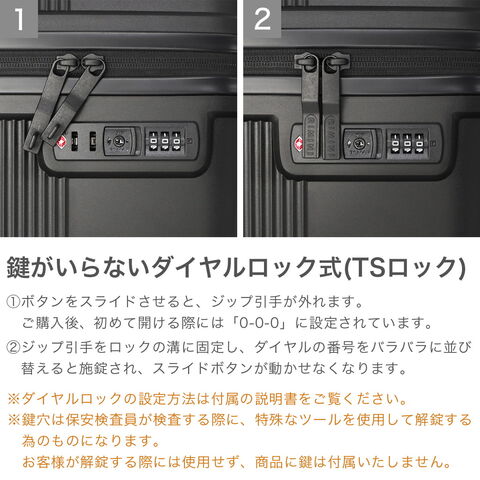 1

2

鍵がいらないダイヤルロック式(TSロック)

①ボタンをスライドさせると、ジップ引手が外れます。
ご購入後、初めて開ける際には「0-0-0」に設定されています。

②ジップ引手をロックの溝に固定し、ダイヤルの番号をバラバラに並び替えると施錠され、スライドボタンが動かせなくなります。

※ダイヤルロックの設定方法は付属の説明書をご覧ください。

※鍵穴は保安検査員が検査する際に、特殊なツールを使用して解錠する為のものになります。
お客様が解錠する際には使用せず、商品に鍵は付属いたしません。