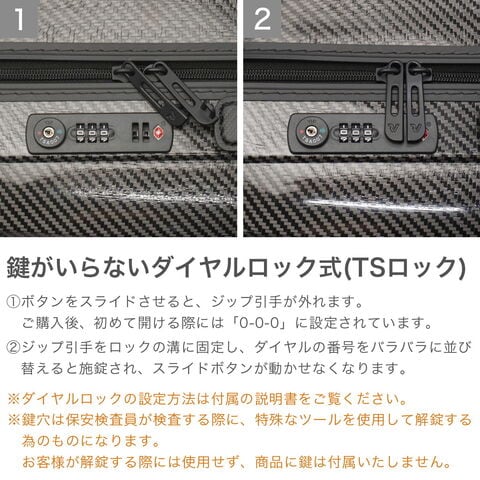 1

TSA007

2

TSA007

鍵がいらないダイヤルロック式(TSロック)

①ボタンをスライドさせると、ジップ引手が外れます。
ご購入後、初めて開ける際には「0-0-0」に設定されています。

②ジップ引手をロックの溝に固定し、ダイヤルの番号をバラバラに並び替えると施錠され、スライドボタンが動かせなくなります。

※ダイヤルロックの設定方法は付属の説明書をご覧ください。
※鍵穴は保安検査員が検査する際に、特殊なツールを使用して解錠する為のものになります。
お客様が解錠する際には使用せず、商品に鍵は付属いたしません。