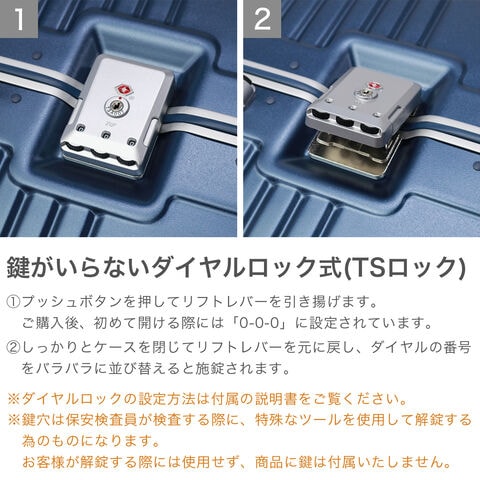 1

2

鍵がいらないダイヤルロック式(TSロック)

①プッシュボタンを押してリフトレバーを引き揚げます。
ご購入後、初めて開ける際には「0-0-0」に設定されています。

②しっかりとケースを閉じてリフトレバーを元に戻し、ダイヤルの番号をバラバラに並び替えると施錠されます。

※ダイヤルロックの設定方法は付属の説明書をご覧ください。

※鍵穴は保安検査員が検査する際に、特殊なツールを使用して解錠する為のものになります。
お客様が解錠する際には使用せず、商品に鍵は付属いたしません。