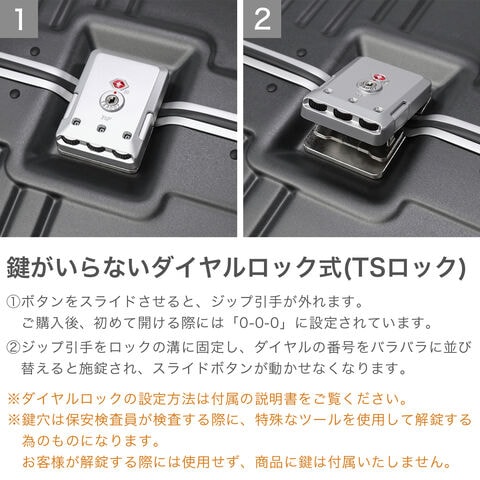 1

2

鍵がいらないダイヤルロック式(TSロック)

①ボタンをスライドさせると、ジップ引手が外れます。
ご購入後、初めて開ける際には「0-0-0」に設定されています。

②ジップ引手をロックの溝に固定し、ダイヤルの番号をバラバラに並び替えると施錠され、スライドボタンが動かせなくなります。

※ダイヤルロックの設定方法は付属の説明書をご覧ください。
※鍵穴は保安検査員が検査する際に、特殊なツールを使用して解錠する為のものになります。
お客様が解錠する際には使用せず、商品に鍵は付属いたしません。