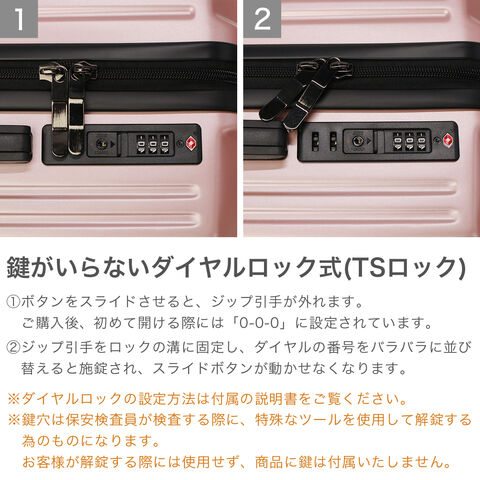 1

2

鍵がいらないダイヤルロック式(TSロック)

①ボタンをスライドさせると、ジップ引手が外れます。
ご購入後、初めて開ける際には「0-0-0」に設定されています。

②ジップ引手をロックの溝に固定し、ダイヤルの番号をバラバラに並び替えると施錠され、スライドボタンが動かせなくなります。

※ダイヤルロックの設定方法は付属の説明書をご覧ください。
※鍵穴は保安検査員が検査する際に、特殊なツールを使用して解錠する為のものになります。
お客様が解錠する際には使用せず、商品に鍵は付属いたしません。