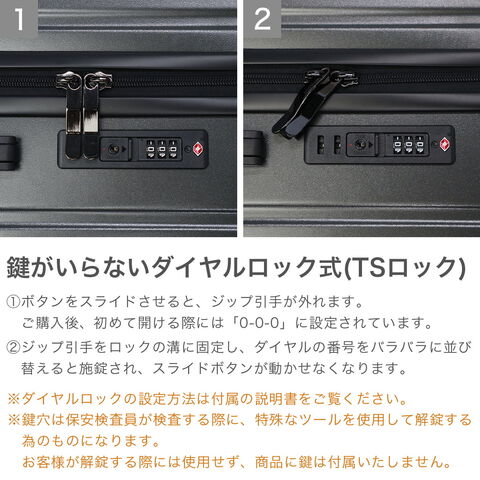 1

2

鍵がいらないダイヤルロック式(TSロック)

①ボタンをスライドさせると、ジップ引手が外れます。
ご購入後、初めて開ける際には「0-0-0」に設定されています。

②ジップ引手をロックの溝に固定し、ダイヤルの番号をバラバラに並び替えると施錠され、スライドボタンが動かせなくなります。

※ダイヤルロックの設定方法は付属の説明書をご覧ください。

※鍵穴は保安検査員が検査する際に、特殊なツールを使用して解錠する為のものになります。
お客様が解錠する際には使用せず、商品に鍵は付属いたしません。