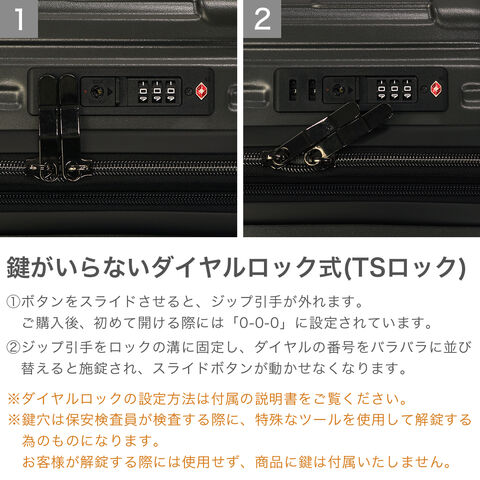 1

2

鍵がいらないダイヤルロック式(TSロック)

①ボタンをスライドさせると、ジップ引手が外れます。
ご購入後、初めて開ける際には「0-0-0」に設定されています。

②ジップ引手をロックの溝に固定し、ダイヤルの番号をバラバラに並び替えると施錠され、スライドボタンが動かせなくなります。

※ダイヤルロックの設定方法は付属の説明書をご覧ください。

※鍵穴は保安検査員が検査する際に、特殊なツールを使用して解錠する為のものになります。
お客様が解錠する際には使用せず、商品に鍵は付属いたしません。