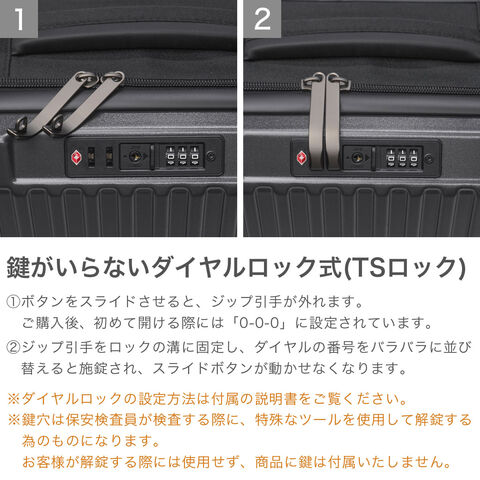 1

2

鍵がいらないダイヤルロック式(TSロック)

①ボタンをスライドさせると、ジップ引手が外れます。
ご購入後、初めて開ける際には「0-0-0」に設定されています。

②ジップ引手をロックの溝に固定し、ダイヤルの番号をバラバラに並び替えると施錠され、スライドボタンが動かせなくなります。

※ダイヤルロックの設定方法は付属の説明書をご覧ください。

※鍵穴は保安検査員が検査する際に、特殊なツールを使用して解錠する為のものになります。
お客様が解錠する際には使用せず、商品に鍵は付属いたしません。