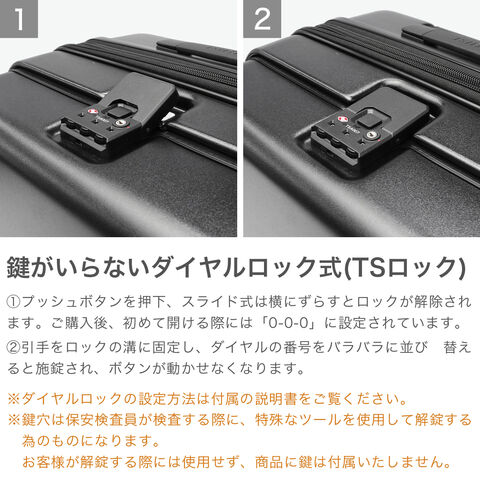 1

2

鍵がいらないダイヤルロック式(TSロック)

①プッシュボタンを押下、スライド式は横にずらすとロックが解除されます。ご購入後、初めて開ける際には「0-0-0」に設定されています。

②引手をロックの溝に固定し、ダイヤルの番号をバラバラに並び　替えると施錠され、ボタンが動かせなくなります。

※ダイヤルロックの設定方法は付属の説明書をご覧ください。
※鍵穴は保安検査員が検査する際に、特殊なツールを使用して解錠する為のものになります。
お客様が解錠する際には使用せず、商品に鍵は付属いたしません。