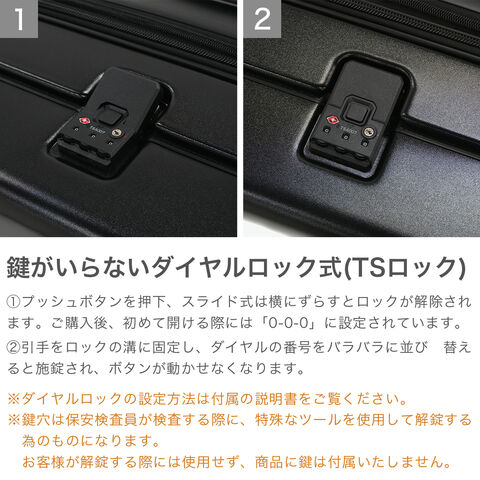 1

2

TSA007

TSA007

鍵がいらないダイヤルロック式(TSロック)

①プッシュボタンを押下、スライド式は横にずらすとロックが解除されます。ご購入後、初めて開ける際には「0-0-0」に設定されています。

②引手をロックの溝に固定し、ダイヤルの番号をバラバラに並び　替えると施錠され、ボタンが動かせなくなります。

※ダイヤルロックの設定方法は付属の説明書をご覧ください。

※鍵穴は保安検査員が検査する際に、特殊なツールを使用して解錠する為のものになります。
お客様が解錠する際には使用せず、商品に鍵は付属いたしません。