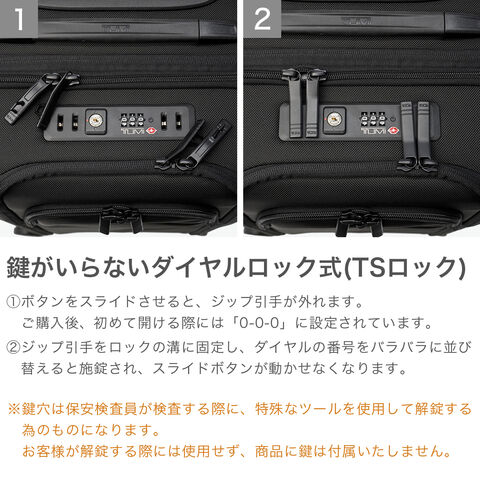 1

TUMI

2

TUMI

鍵がいらないダイヤルロック式(TSロック)

①ボタンをスライドさせると、ジップ引手が外れます。
ご購入後、初めて開ける際には「0-0-0」に設定されています。

②ジップ引手をロックの溝に固定し、ダイヤルの番号をバラバラに並び替えると施錠され、スライドボタンが動かせなくなります。

※鍵穴は保安検査員が検査する際に、特殊なツールを使用して解錠する為のものになります。
お客様が解錠する際には使用せず、商品に鍵は付属いたしません。