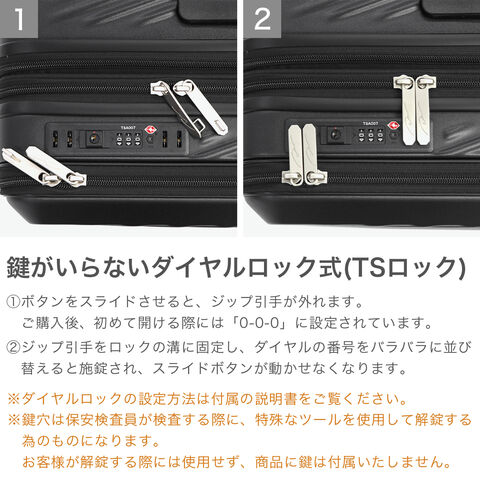 1

TSA007

2

TSA007

鍵がいらないダイヤルロック式(TSロック)

①ボタンをスライドさせると、ジップ引手が外れます。
ご購入後、初めて開ける際には「0-0-0」に設定されています。

②ジップ引手をロックの溝に固定し、ダイヤルの番号をバラバラに並び替えると施錠され、スライドボタンが動かせなくなります。

※ダイヤルロックの設定方法は付属の説明書をご覧ください。
※鍵穴は保安検査員が検査する際に、特殊なツールを使用して解錠する為のものになります。
お客様が解錠する際には使用せず、商品に鍵は付属いたしません。