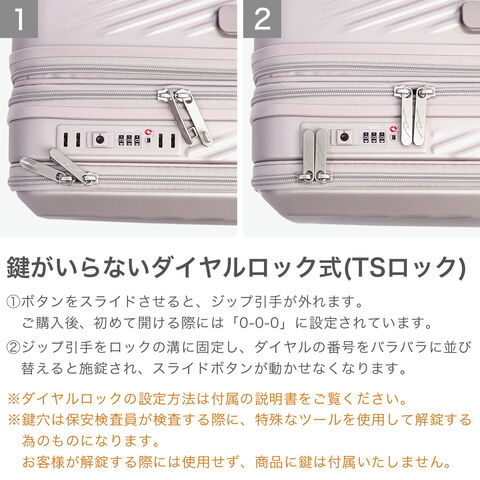 1

2

鍵がいらないダイヤルロック式(TSロック)

①ボタンをスライドさせると、ジップ引手が外れます。
ご購入後、初めて開ける際には「0-0-0」に設定されています。

②ジップ引手をロックの溝に固定し、ダイヤルの番号をバラバラに並び替えると施錠され、スライドボタンが動かせなくなります。

※ダイヤルロックの設定方法は付属の説明書をご覧ください。
※鍵穴は保安検査員が検査する際に、特殊なツールを使用して解錠する為のものになります。
お客様が解錠する際には使用せず、商品に鍵は付属いたしません。