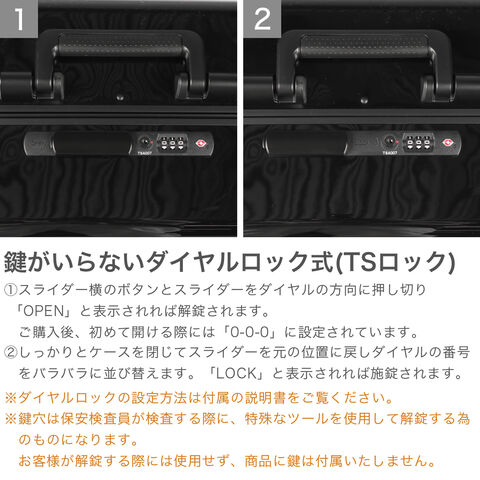 1

TSA007

2

TSA007

鍵がいらないダイヤルロック式(TSロック)

①スライダー横のボタンとスライダーをダイヤルの方向に押し切り「OPEN」と表示されれば解錠されます。
ご購入後、初めて開ける際には「0-0-0」に設定されています。

②しっかりとケースを閉じてスライダーを元の位置に戻しダイヤルの番号をバラバラに並び替えます。「LOCK」と表示されれば施錠されます。

※ダイヤルロックの設定方法は付属の説明書をご覧ください。

※鍵穴は保安検査員が検査する際に、特殊なツールを使用して解錠する為のものになります。
お客様が解錠する際には使用せず、商品に鍵は付属いたしません。