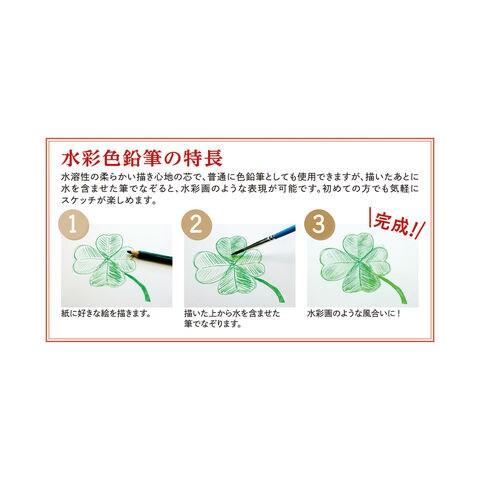 水彩色鉛筆の特長

水溶性の柔らかい描き心地の芯で、普通に色鉛筆としても使用できますが、描いたあとに水を含ませた筆でなぞると、水彩画のような表現が可能です。初めての方でも気軽にスケッチが楽しめます。

1

紙に好きな絵を描きます。

2

描いた上から水を含ませた筆でなぞります。

3

完成!!

水彩画のような風合いに！