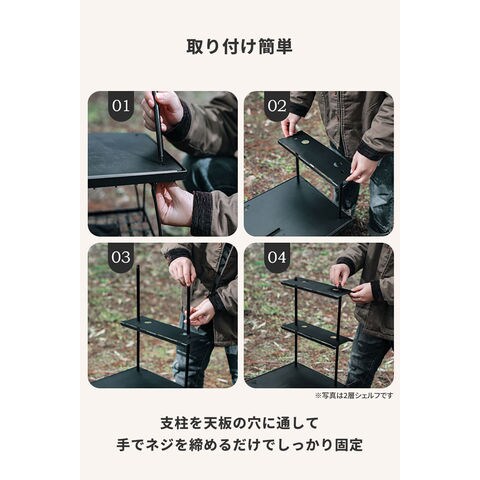 取り付け簡単

01

02

03

04

※写真は2層シェルフです

支柱を天板の穴に通して
手でネジを締めるだけでしっかり固定