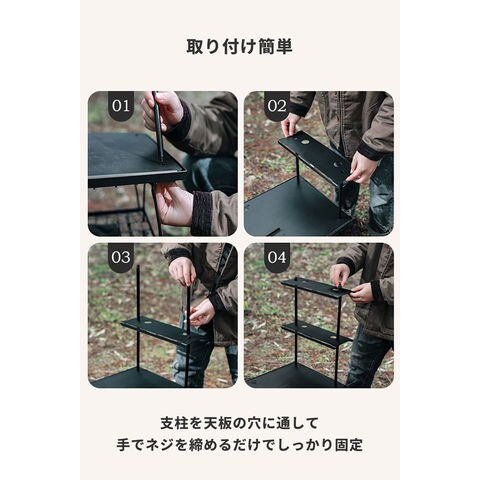 取り付け簡単

01

02

03

04

支柱を天板の穴に通して
手でネジを締めるだけでしっかり固定