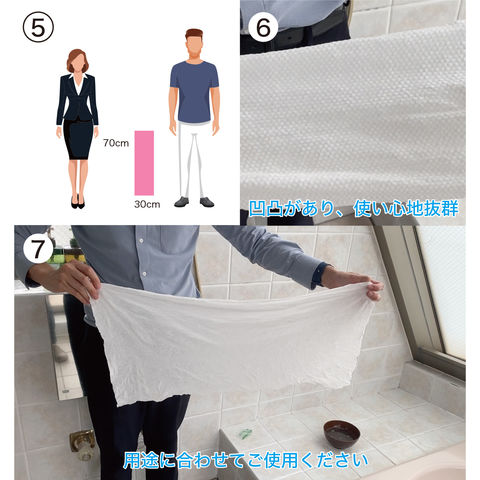 ⑤

70cm

30cm

⑥

凹凸があり、使い心地抜群

⑦

用途に合わせてご使用ください