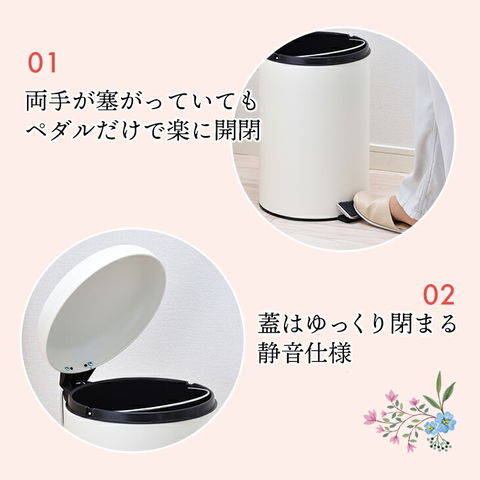 01

両手が塞がっていても ペダルだけで楽に開閉

02

蓋はゆっくり閉まる 静音仕様