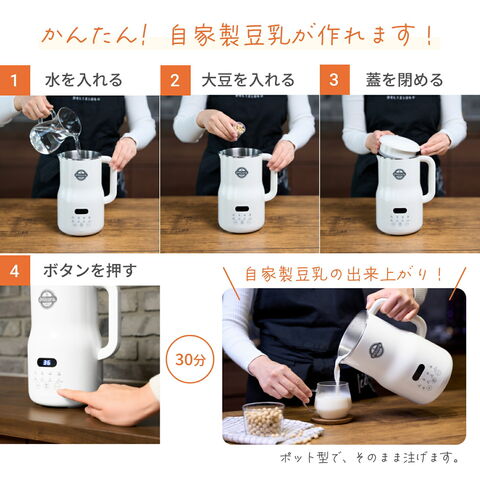 かんたん! 自家製豆乳が作れます!

1 水を入れる

2 大豆を入れる

3 蓋を閉める

4 ボタンを押す

30分

自家製豆乳の出来上がり!

ポット型で、そのまま注げます。