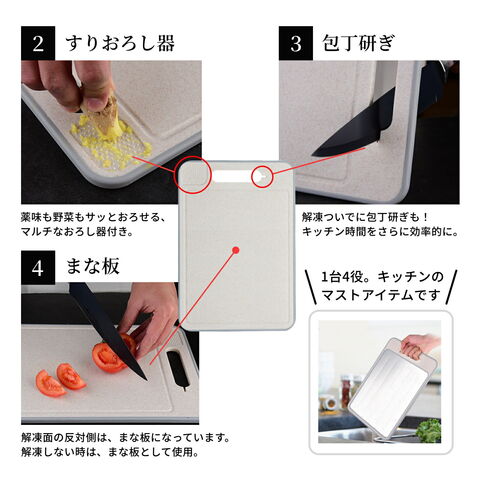 2 すりおろし器

薬味も野菜もサッとおろせる、マルチなおろし器付き。

3 包丁研ぎ

解凍ついでに包丁研ぎも！キッチン時間をさらに効率的に。

4 まな板

解凍面の反対側は、まな板になっています。解凍しない時は、まな板として使用。

1台4役。キッチンのマストアイテムです