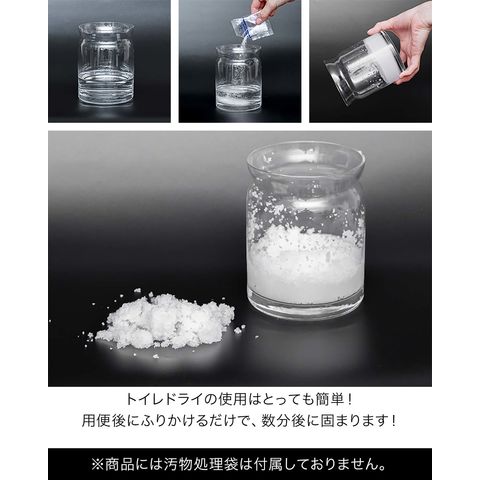 トイレドライの使用はとっても簡単！
用便後にふりかけるだけで、数分後に固まります！

※商品には汚物処理袋は付属しておりません。