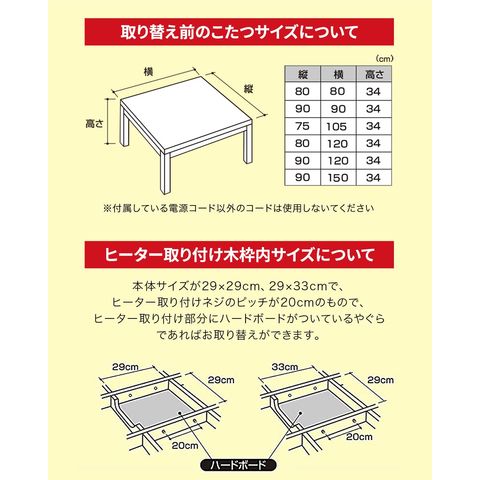 取り替え前のこたつサイズについて

横
縦
高さ

(cm)

| 縦 | 横 | 高さ |
|---|---|---|
| 80 | 80 | 34 |
| 90 | 90 | 34 |
| 75 | 105 | 34 |
| 80 | 120 | 34 |
| 90 | 120 | 34 |
| 90 | 150 | 34 |

※付属している電源コード以外のコードは使用しないでください

ヒーター取り付け木枠内サイズについて

本体サイズが29×29cm、29×33cmで、ヒーター取り付けネジのピッチが20cmのもので、ヒーター取り付け部分にハードボードがついているやぐらであればお取り替えができます。

29cm
29cm
20cm
33cm
29cm
20cm
ハードボード