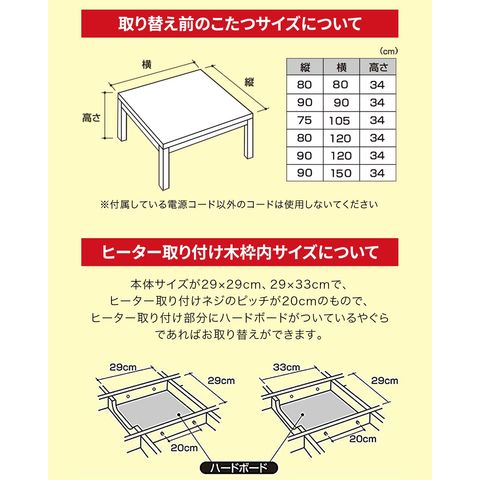 取り替え前のこたつサイズについて

横

縦

高さ

(cm)

| 縦 | 横 | 高さ |
|---|---|---|
| 80 | 80 | 34 |
| 90 | 90 | 34 |
| 75 | 105 | 34 |
| 80 | 120 | 34 |
| 90 | 120 | 34 |
| 90 | 150 | 34 |

※付属している電源コード以外のコードは使用しないでください

ヒーター取り付け木枠内サイズについて

本体サイズが29×29cm、29×33cmで、ヒーター取り付けネジのピッチが20cmのもので、ヒーター取り付け部分にハードボードがついているやぐらであればお取り替えができます。

29cm

29cm

20cm

33cm

29cm

20cm

ハードボード