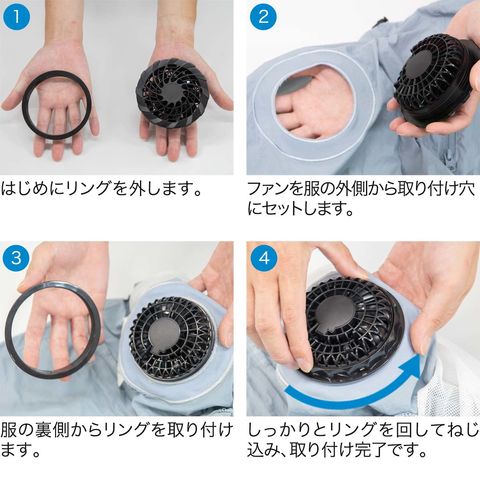 1

はじめにリングを外します。

2

ファンを服の外側から取り付け穴にセットします。

3

服の裏側からリングを取り付けます。

4

しっかりとリングを回してねじ込み、取り付け完了です。