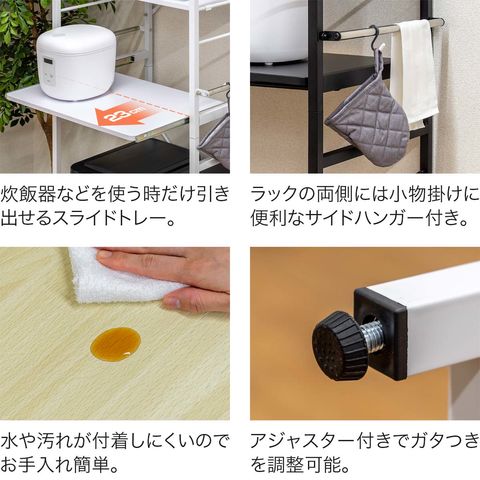 23cm

炊飯器などを使う時だけ引き出せるスライドトレー。

ラックの両側には小物掛けに便利なサイドハンガー付き。

水や汚れが付着しにくいのでお手入れ簡単。

アジャスター付きでガタつきを調整可能。