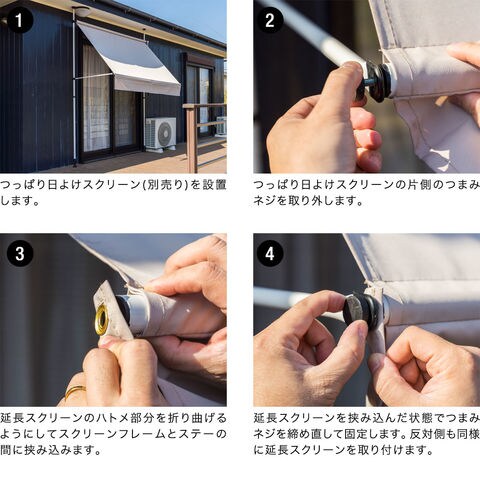 1

つっぱり日よけスクリーン(別売り)を設置します。

2

つっぱり日よけスクリーンの片側のつまみネジを取り外します。

3

延長スクリーンのハトメ部分を折り曲げるようにしてスクリーンフレームとステーの間に挟み込みます。

4

延長スクリーンを挟み込んだ状態でつまみネジを締め直して固定します。反対側も同様に延長スクリーンを取り付けます。