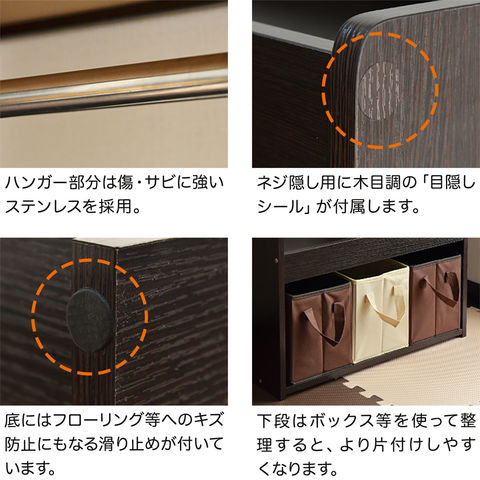 ハンガー部分は傷・サビに強いステンレスを採用。

ネジ隠し用に木目調の「目隠しシール」が付属します。

底にはフローリング等へのキズ防止にもなる滑り止めが付いています。

下段はボックス等を使って整理すると、より片付けしやすくなります。