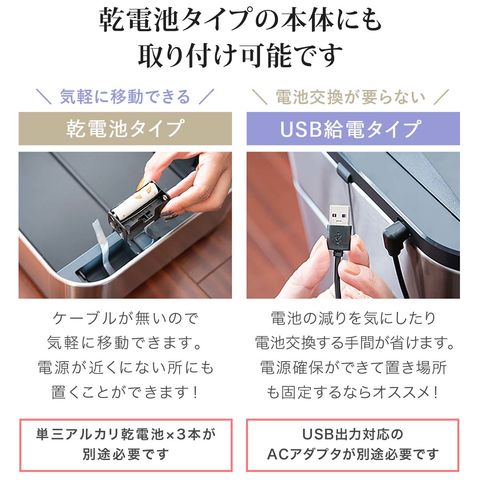 乾電池タイプの本体にも
取り付け可能です

＼ 気軽に移動できる ／

乾電池タイプ

ケーブルが無いので
気軽に移動できます。
電源が近くにない所にも
置くことができます！

単三アルカリ乾電池×3本が
別途必要です

＼ 電池交換が要らない ／

USB給電タイプ

電池の減りを気にしたり
電池交換する手間が省けます。
電源確保ができて置き場所
も固定するならオススメ！

USB出力対応の
ACアダプタが別途必要です