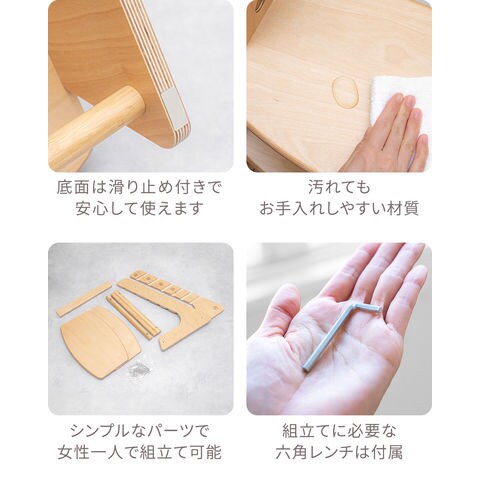 底面は滑り止め付きで
安心して使えます

汚れても
お手入れしやすい材質

シンプルなパーツで
女性一人で組立て可能

組立てに必要な
六角レンチは付属