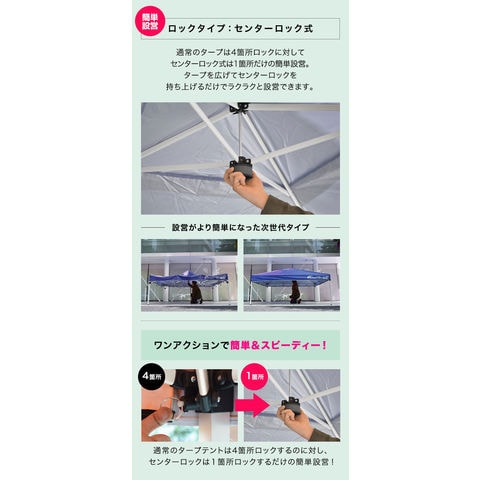 簡単設営

ロックタイプ：センターロック式

通常のタープは4箇所ロックに対して センターロック式は1箇所だけの簡単設営。 タープを広げてセンターロックを 持ち上げるだけでラクラクと設営できます。

設営がより簡単になった次世代タイプ

ワンアクションで簡単＆スピーディー！

4箇所

1箇所

通常のタープテントは4箇所ロックするのに対し、 センターロックは１箇所ロックするだけの簡単設営！