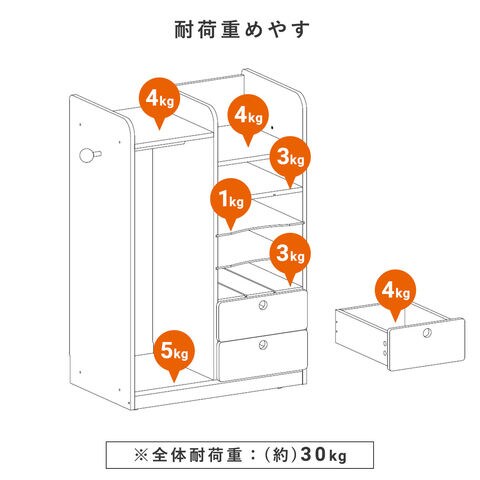 耐荷重めやす

4kg

4kg

3kg

1kg

3kg

4kg

5kg

※全体耐荷重：(約)30kg