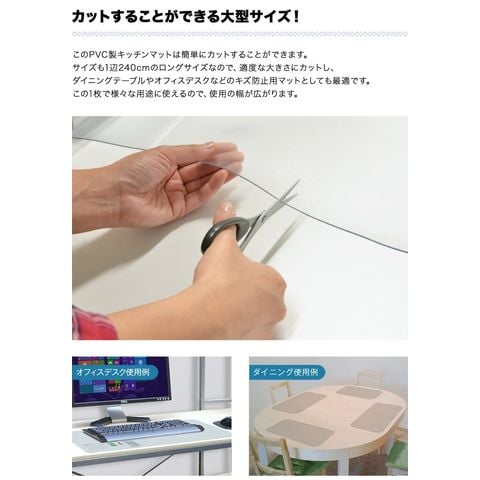 カットすることができる大型サイズ！

このPVC製キッチンマットは簡単にカットすることができます。
サイズも1辺240cmのロングサイズなので、適度な大きさにカットし、
ダイニングテーブルやオフィスデスクなどのキズ防止用マットとしても最適です。
この1枚で様々な用途に使えるので、使用の幅が広がります。

オフィスデスク使用例

ダイニング使用例