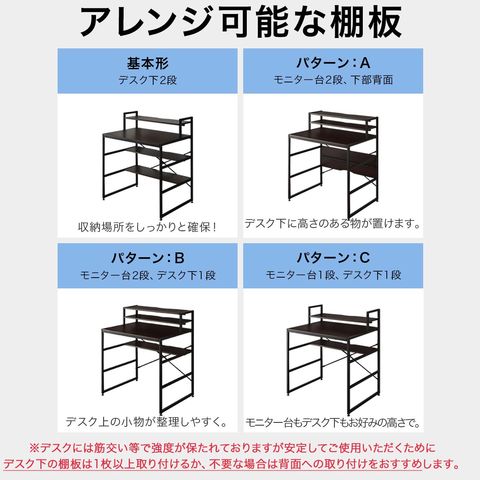 アレンジ可能な棚板

基本形
デスク下2段

収納場所をしっかりと確保！

パターン：A
モニター台2段、下部背面

デスク下に高さのある物が置けます。

パターン：B
モニター台2段、デスク下1段

デスク上の小物が整理しやすく。

パターン：C
モニター台1段、デスク下1段

モニター台もデスク下もお好みの高さで。

※デスクには筋交い等で強度が保たれておりますが安定してご使用いただくために
デスク下の棚板は1枚以上取り付けるか、不要な場合は背面への取り付けをおすすめします。