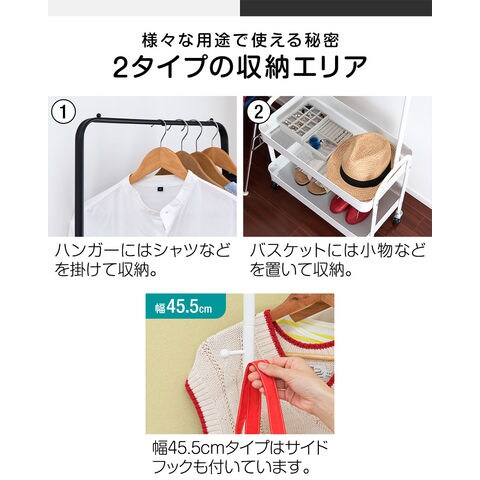 様々な用途で使える秘密
2タイプの収納エリア

①

ハンガーにはシャツなどを掛けて収納。

②

バスケットには小物などを置いて収納。

幅45.5cm

幅45.5cmタイプはサイドフックも付いています。