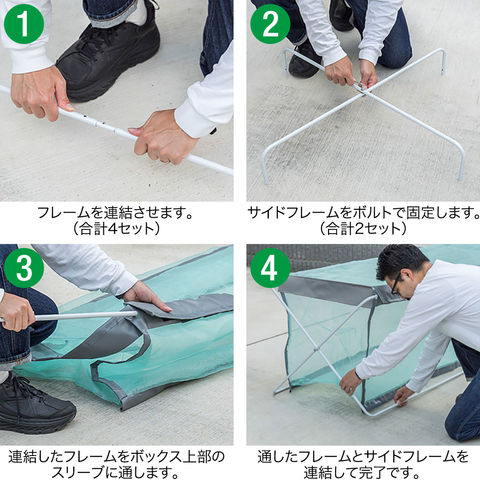 1

フレームを連結させます。
（合計4セット）

2

サイドフレームをボルトで固定します。
（合計2セット）

3

連結したフレームをボックス上部のスリーブに通します。

4

通したフレームとサイドフレームを連結して完了です。