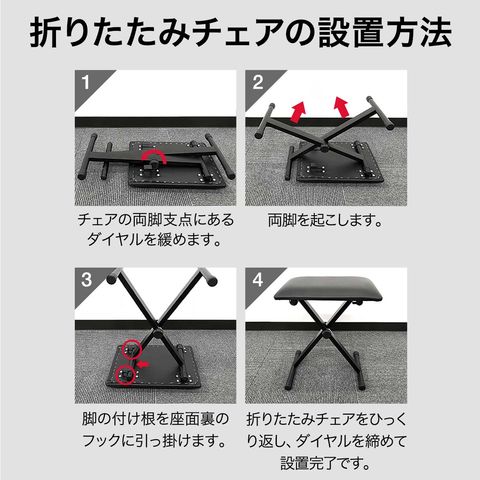 折りたたみチェアの設置方法

1

チェアの両脚支点にあるダイヤルを緩めます。

2

両脚を起こします。

3

脚の付け根を座面裏のフックに引っ掛けます。

4

折りたたみチェアをひっくり返し、ダイヤルを締めて設置完了です。