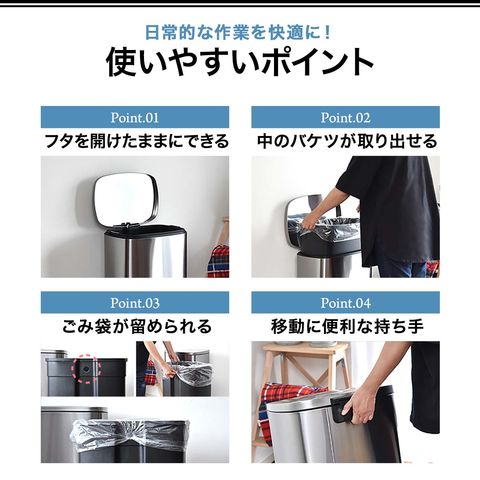 日常的な作業を快適に！

使いやすいポイント

Point.01

フタを開けたままにできる

Point.02

中のバケツが取り出せる

Point.03

ごみ袋が留められる

Point.04

移動に便利な持ち手