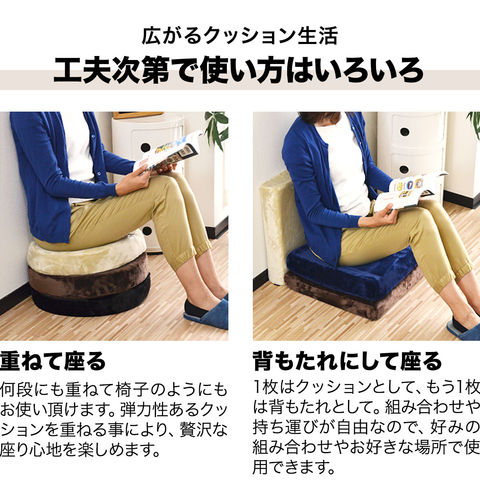 広がるクッション生活
工夫次第で使い方はいろいろ

重ねて座る

何段にも重ねて椅子のようにもお使い頂けます。弾力性あるクッションを重ねる事により、贅沢な座り心地を楽しめます。

背もたれにして座る

1枚はクッションとして、もう1枚は背もたれとして。組み合わせや持ち運びが自由なので、好みの組み合わせやお好きな場所で使用できます。